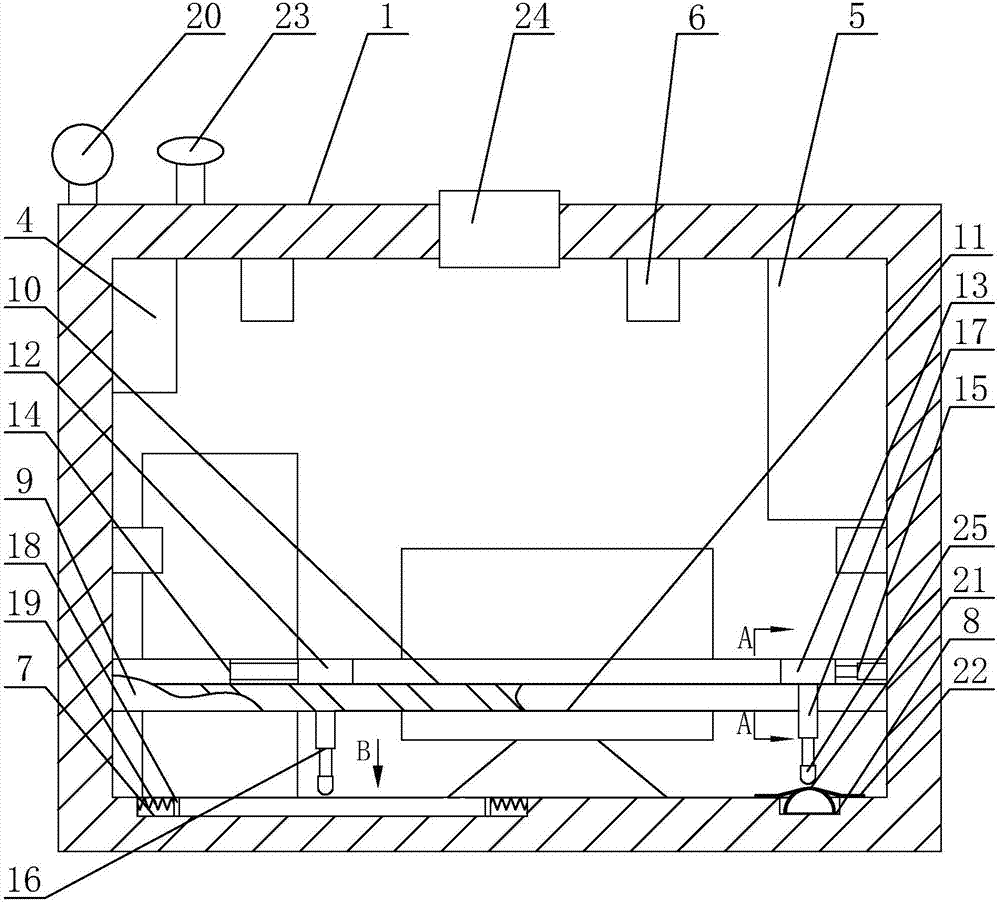 20
23
1
24
6
5
4
10
12
14
9
18
19
7
11
13
17
15
25
21
8
22
A
A
B
16